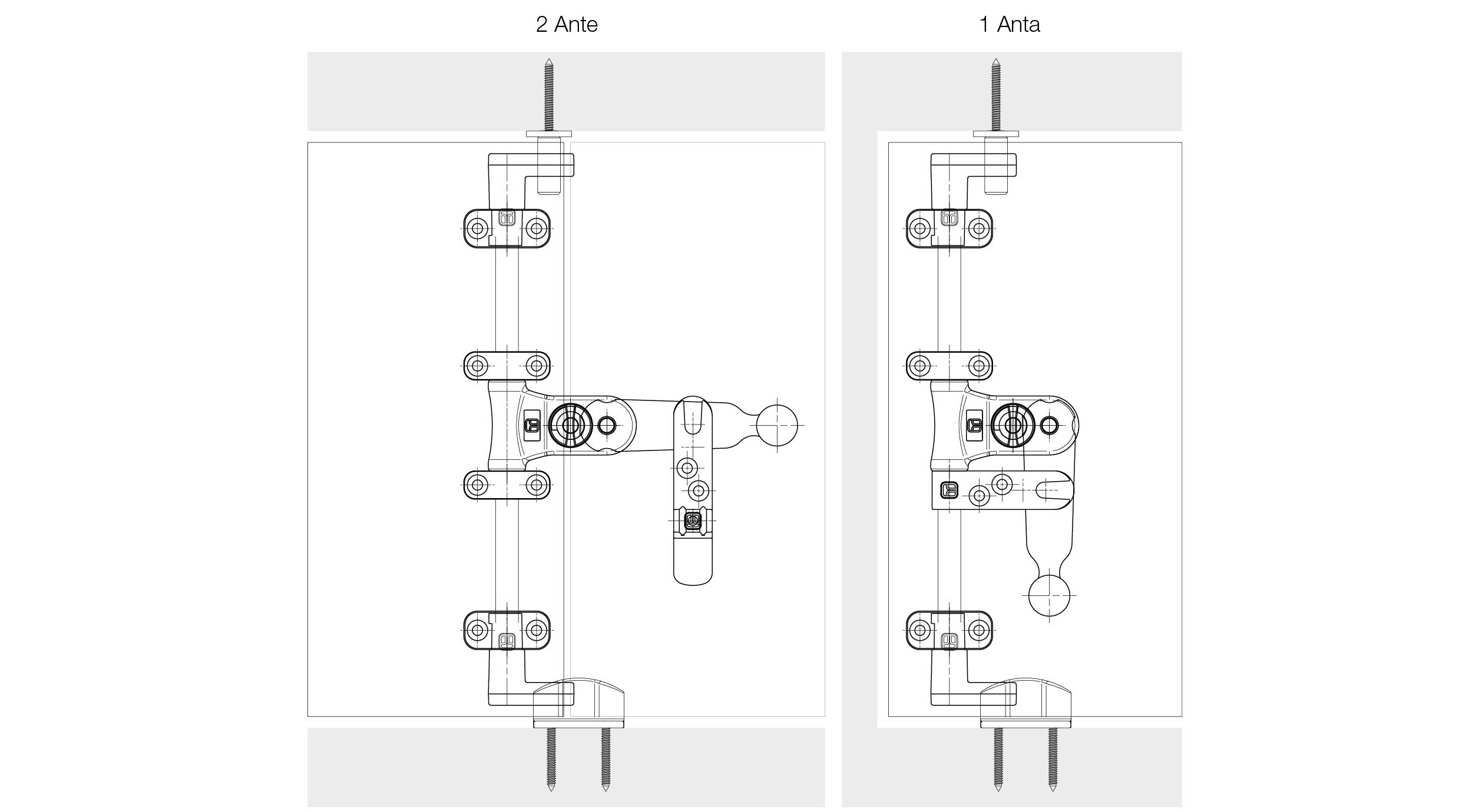 2 Ante

1 Anta